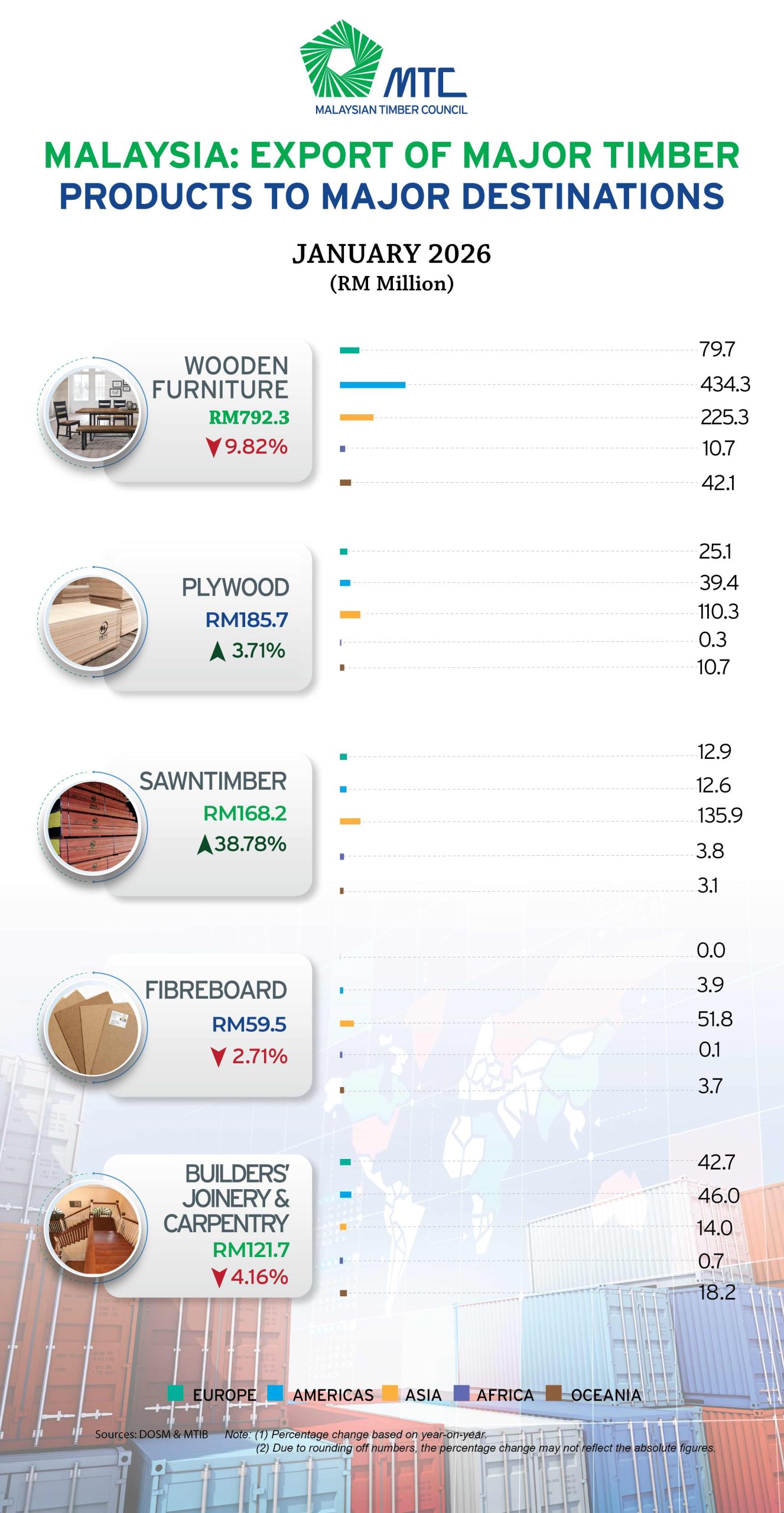 MTC
MALAYSIAN TIMBER COUNCIL

MALAYSIA: EXPORT OF MAJOR TIMBER PRODUCTS TO MAJOR DESTINATIONS

JANUARY 2026
(RM Million)

WOODEN FURNITURE
RM792.3
9.82%

79.7
434.3
225.3
10.7
42.1

PLYWOOD
RM185.7
3.71%

25.1
39.4
110.3
0.3
10.7

SAWNTIMBER
RM168.2
38.78%

12.9
12.6
135.9
3.8
3.1

FIBREBOARD
RM59.5
2.71%

0.0
3.9
51.8
0.1
3.7

BUILDERS' JOINERY & CARPENTRY
RM121.7
4.16%

42.7
46.0
14.0
0.7
18.2

EUROPE AMERICAS ASIA AFRICA OCEANIA

Sources: DOSM & MTIB Note: (1) Percentage change based on year-on-year.
(2) Due to rounding off numbers, the percentage change may not reflect the absolute figures.